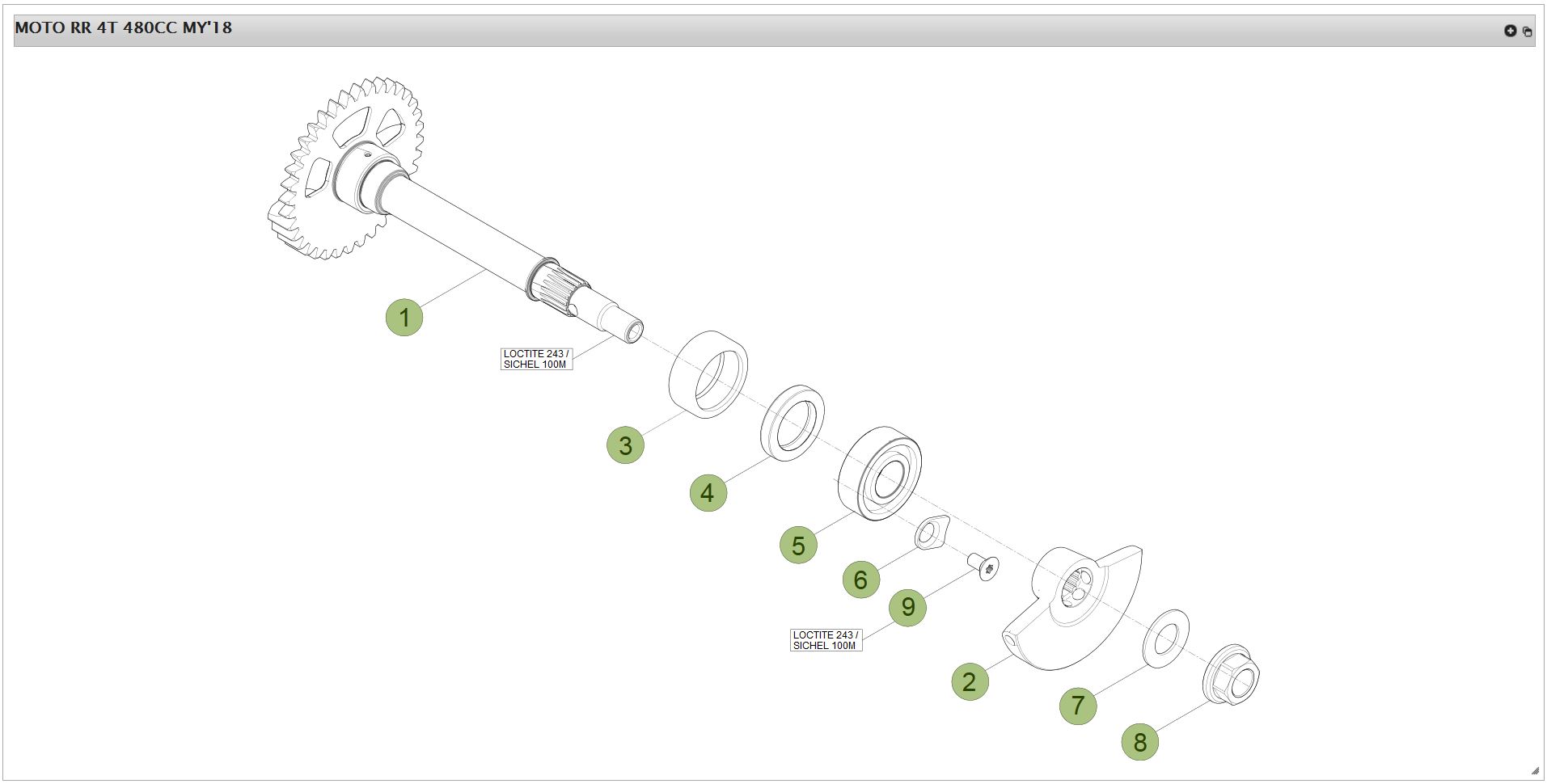 MOTO RR 4T 480CC MY'18

1

LOCTITE 243 / SICHEL 100M

3

4

5

6

9

LOCTITE 243 / SICHEL 100M

2

7

8